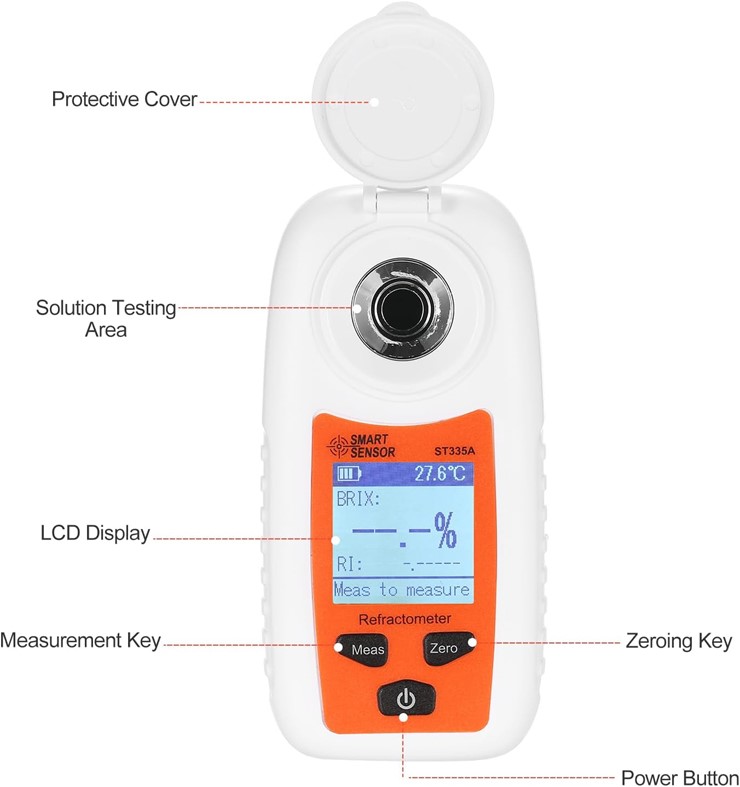 Protective Cover

Solution Testing Area

SMART SENSOR
ST335A

27.6℃
BRIX:
--.-%
RI: -.-----
Meas to measure

LCD Display

Refractometer

Measurement Key

Meas

Zero

Zeroing Key

Power Button